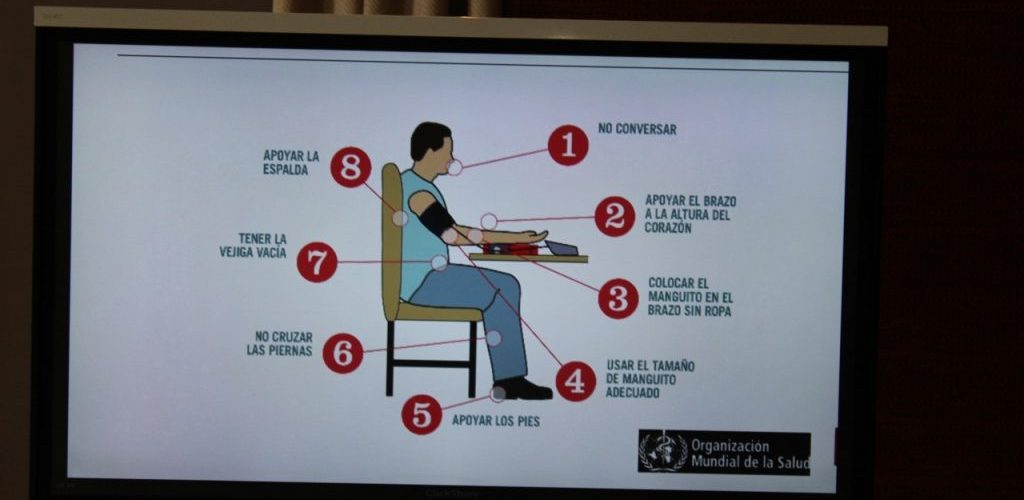 1 NO CONVERSAR

2 APOYAR EL BRAZO A LA ALTURA DEL CORAZÓN

3 COLOCAR EL MANGUITO EN EL BRAZO SIN ROPA

4 USAR EL TAMAÑO DE MANGUITO ADECUADO

5 APOYAR LOS PIES

6 NO CRUZAR LAS PIERNAS

7 TENER LA VEJIGA VACÍA

8 APOYAR LA ESPALDA

Organización Mundial de la Salud